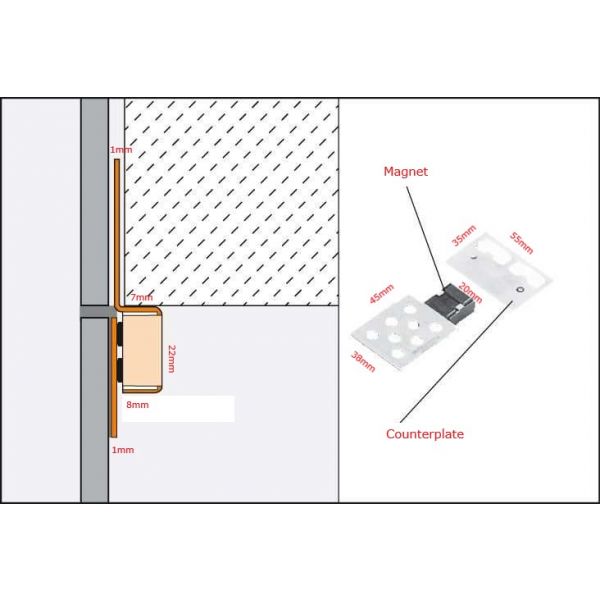 1mm

7mm

22mm

8mm

1mm

Magnet

35mm

55mm

45mm

20mm

38mm

Counterplate